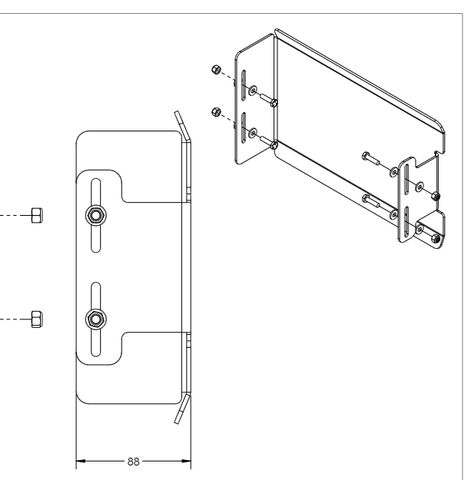 88